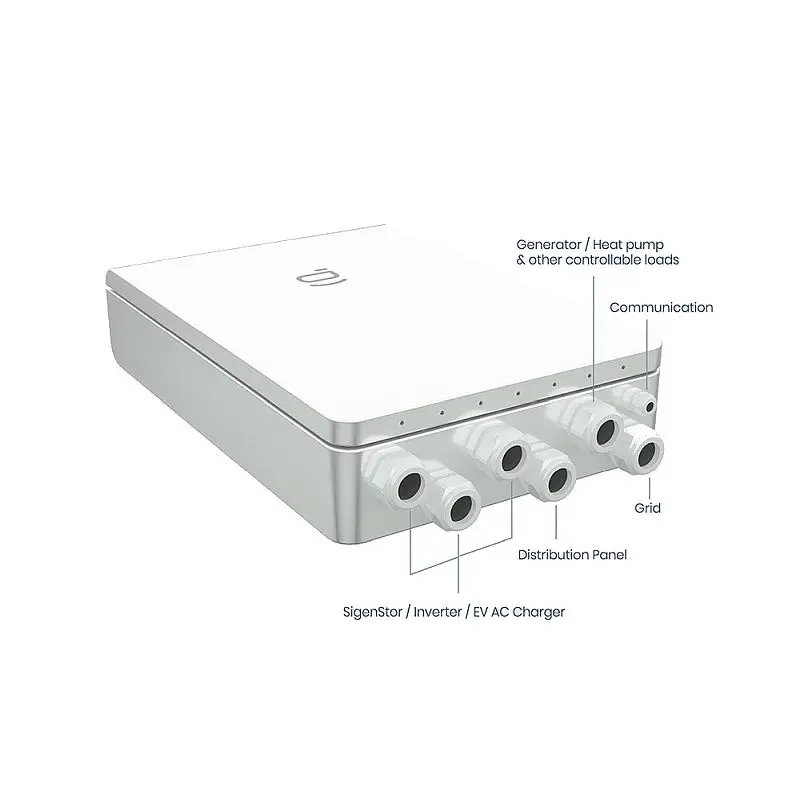 Generator / Heat pump
& other controllable loads

Communication

Grid

Distribution Panel

SigenStor / Inverter / EV AC Charger